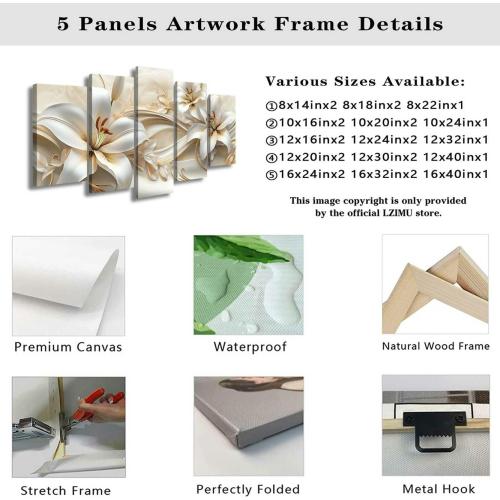 5 Panels Artwork Frame Details

Various Sizes Available:
①8x14inx2 8x18inx2 8x22inx1
②10x16inx2 10x20inx2 10x24inx1
③12x16inx2 12x24inx2 12x32inx1
④12x20inx2 12x30inx2 12x40inx1
⑤16x24inx2 16x32inx2 16x40inx1

This image copyright is only provided by the official LZIMU store.

Premium Canvas

Waterproof

Natural Wood Frame

Stretch Frame

Perfectly Folded

Metal Hook