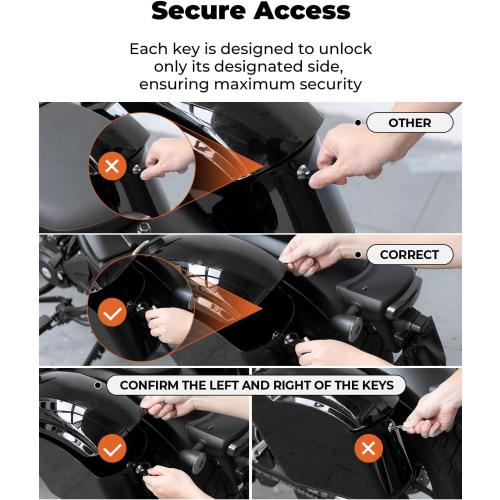 Secure Access

Each key is designed to unlock only its designated side, ensuring maximum security

OTHER

CORRECT

CONFIRM THE LEFT AND RIGHT OF THE KEYS