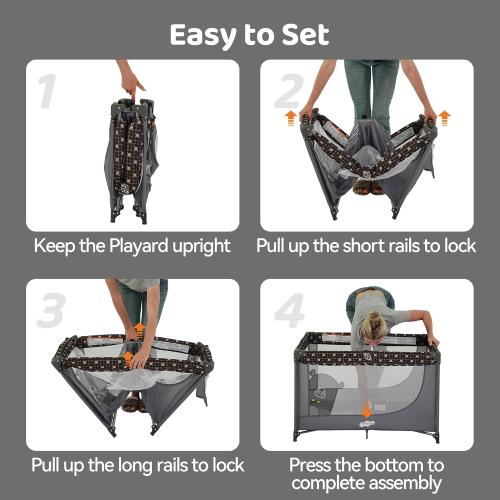 Easy to Set

1

Keep the Playard upright

2

Pull up the short rails to lock

3

Pull up the long rails to lock

4

Press the bottom to complete assembly