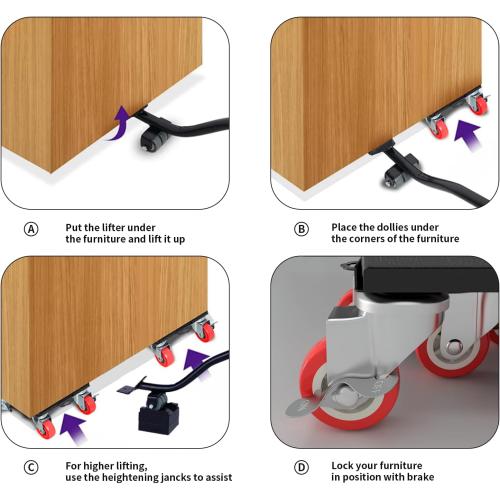 A Put the lifter under the furniture and lift it up

B Place the dollies under the corners of the furniture

C For higher lifting, use the heightening jancks to assist

D Lock your furniture in position with brake