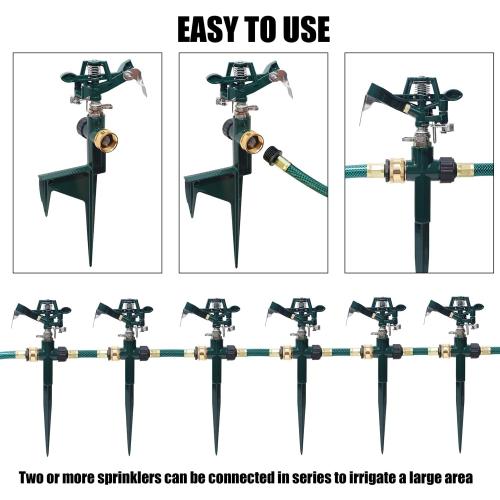 EASY TO USE

Two or more sprinklers can be connected in series to irrigate a large area