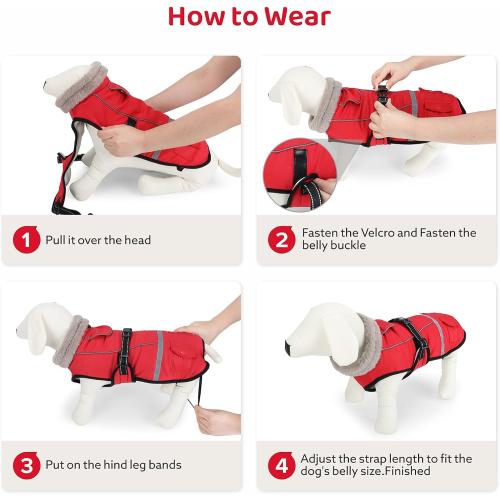 How to Wear

1 Pull it over the head

2 Fasten the Velcro and Fasten the belly buckle

3 Put on the hind leg bands

4 Adjust the strap length to fit the dog's belly size.Finished