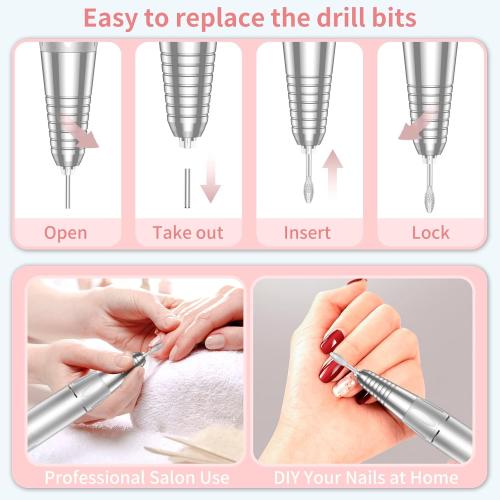 Easy to replace the drill bits

Open

Take out

Insert

Lock

Professional Salon Use

DIY Your Nails at Home