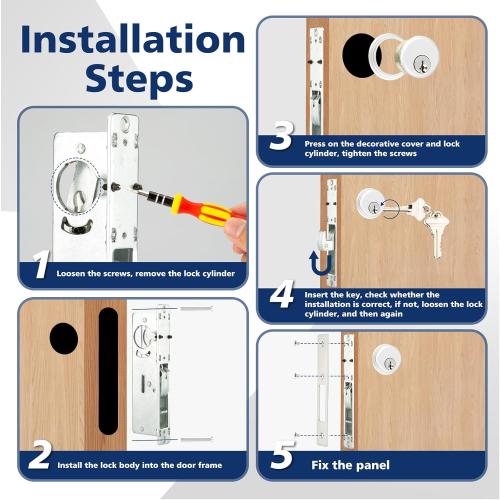 Installation Steps

1 Loosen the screws, remove the lock cylinder

2 Install the lock body into the door frame

3 Press on the decorative cover and lock cylinder, tighten the screws

4 Insert the key, check whether the installation is correct, if not, loosen the lock cylinder, and then again

5 Fix the panel