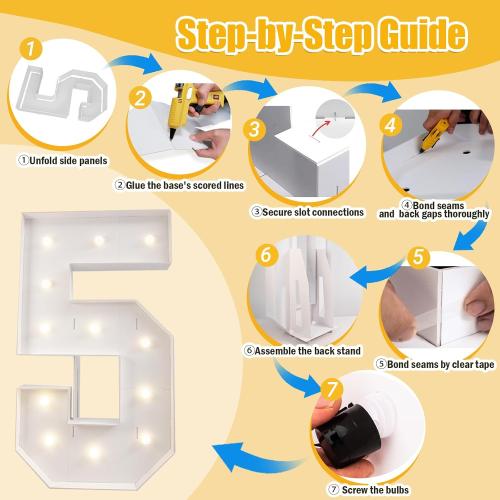 Step-by-Step Guide

1
①Unfold side panels

2
②Glue the base's scored lines

3
③Secure slot connections

4
④Bond seams and back gaps thoroughly

5
⑤Bond seams by clear tape

6
⑥Assemble the back stand

7
⑦ Screw the bulbs