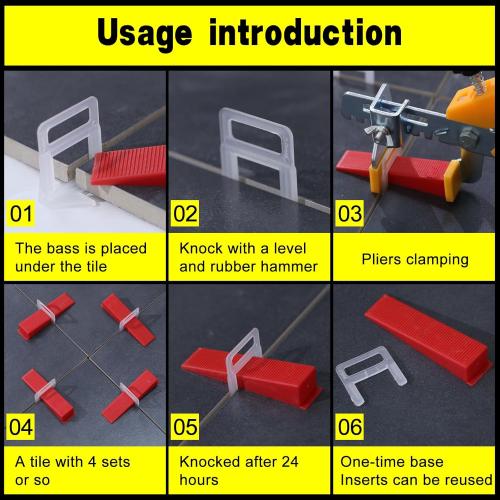 Usage introduction

01

The bass is placed under the tile

02

Knock with a level and rubber hammer

03

Pliers clamping

04

A tile with 4 sets or so

05

Knocked after 24 hours

06

One-time base
Inserts can be reused