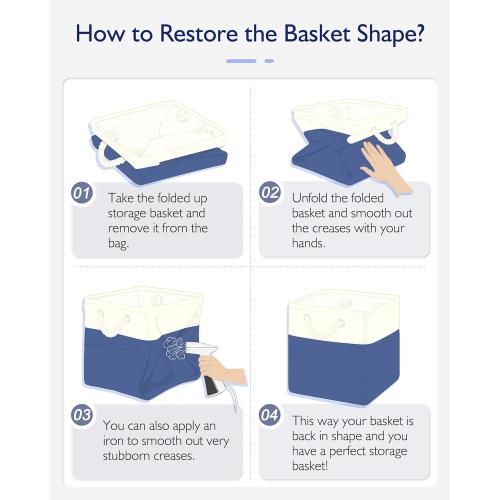 How to Restore the Basket Shape?

01 Take the folded up storage basket and remove it from the bag.

02 Unfold the folded basket and smooth out the creases with your hands.

03 You can also apply an iron to smooth out very stubborn creases.

04 This way your basket is back in shape and you have a perfect storage basket!