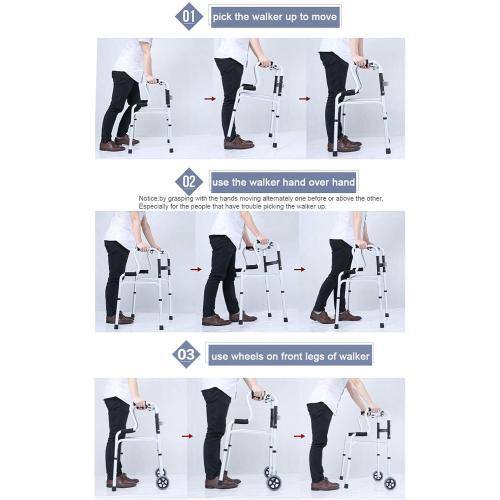 01 pick the walker up to move

02 use the walker hand over hand

Notice:by grasping with the hands moving alternately one before or above the other. Especially for the people that have trouble picking the walker up.

03 use wheels on front legs of walker