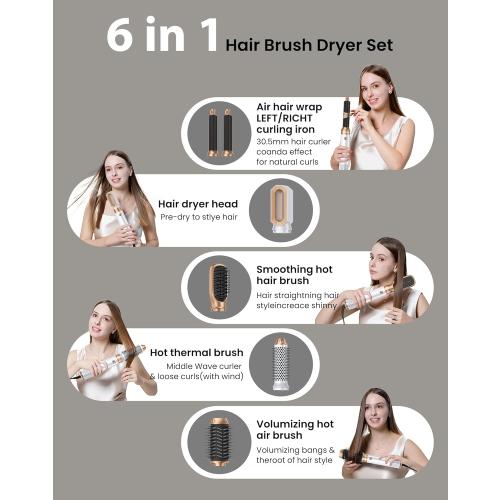 6 in 1 Hair Brush Dryer Set

Air hair wrap LEFT/RICHT curling iron
30.5mm hair curler coanda effect for natural curls

Hair dryer head
Pre-dry to stlye hair

Smoothing hot hair brush
Hair straightning hair styleincreace shinny

Hot thermal brush
Middle Wave curler & loose curls(with wind)

Volumizing hot air brush
Volumizing bangs & theroot of hair style