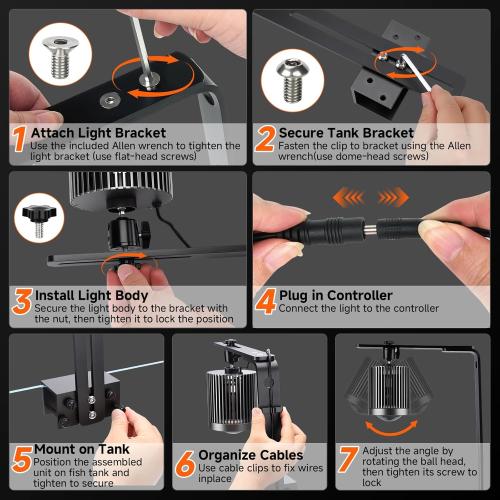 1 Attach Light Bracket
Use the included Allen wrench to tighten the light bracket (use flat-head screws)

2 Secure Tank Bracket
Fasten the clip to bracket using the Allen wrench(use dome-head screws)

3 Install Light Body
Secure the light body to the bracket with the nut, then tighten it to lock the position

4 Plug in Controller
Connect the light to the controller

5 Mount on Tank
Position the assembled unit on fish tank and tighten to secure

6 Organize Cables
Use cable clips to fix wires inplace

7 Adjust the angle by rotating the ball head, then tighten its screw to lock