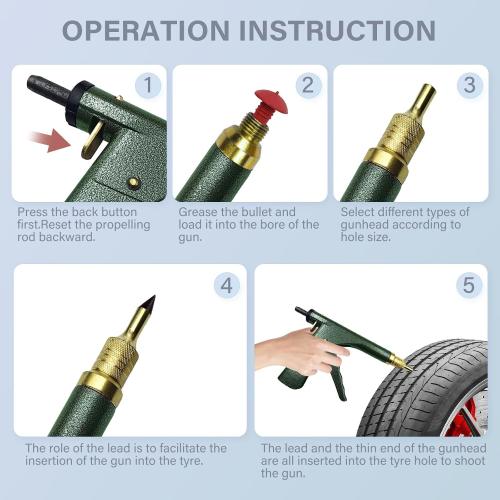 OPERATION INSTRUCTION

1

Press the back button first.Reset the propelling rod backward.

2

Grease the bullet and load it into the bore of the gun.

3

Select different types of gunhead according to hole size.

4

The role of the lead is to facilitate the insertion of the gun into the tyre.

5

The lead and the thin end of the gunhead are all inserted into the tyre hole to shoot the gun.