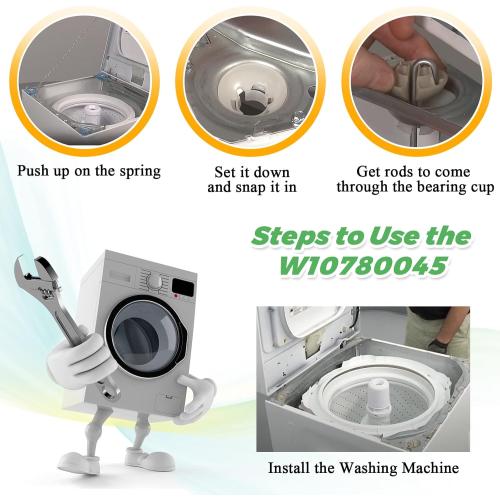 Push up on the spring

Set it down and snap it in

Get rods to come through the bearing cup

Steps to Use the W10780045

Install the Washing Machine