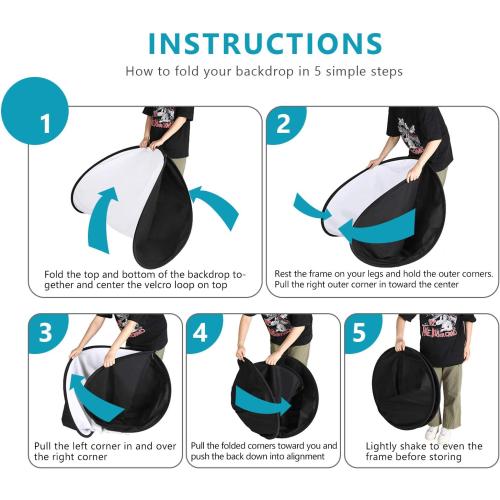 INSTRUCTIONS

How to fold your backdrop in 5 simple steps

1

Fold the top and bottom of the backdrop together and center the velcro loop on top

2

Rest the frame on your legs and hold the outer corners. Pull the right outer corner in toward the center

3

Pull the left corner in and over the right corner

4

Pull the folded corners toward you and push the back down into alignment

5

Lightly shake to even the frame before storing