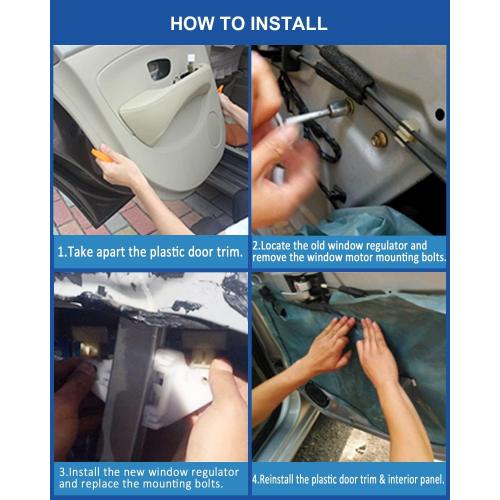 HOW TO INSTALL

1.Take apart the plastic door trim.

2.Locate the old window regulator and remove the window motor mounting bolts.

3.Install the new window regulator and replace the mounting bolts.

4.Reinstall the plastic door trim & interior panel.