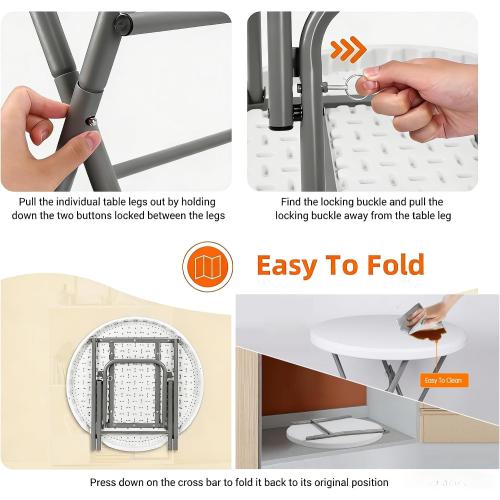 Pull the individual table legs out by holding down the two buttons locked between the legs

Find the locking buckle and pull the locking buckle away from the table leg

Easy To Fold

Easy To Clean

Press down on the cross bar to fold it back to its original position