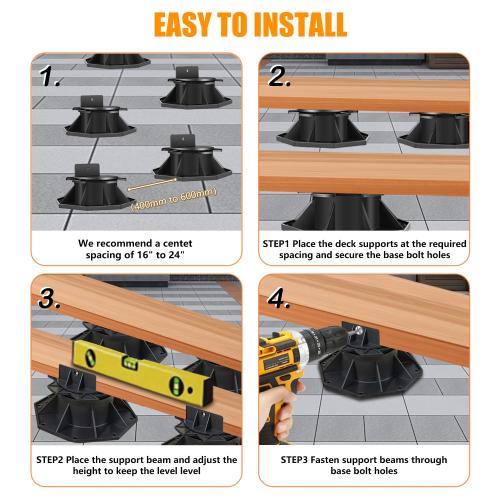 EASY TO INSTALL

1.

(400mm to 600mm)

We recommend a centet spacing of 16" to 24"

2.

STEP1 Place the deck supports at the required spacing and secure the base bolt holes

3.

STEP2 Place the support beam and adjust the height to keep the level level

4.

STEP3 Fasten support beams through base bolt holes