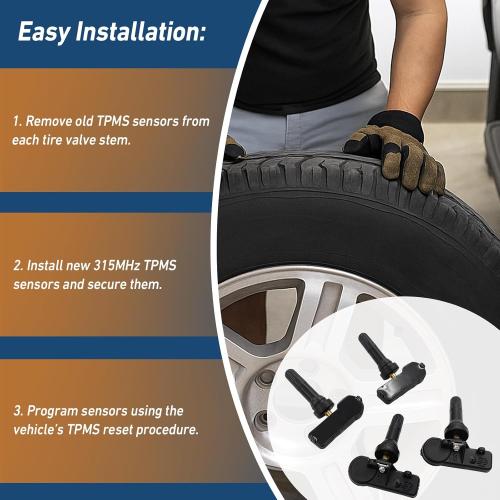 Easy Installation:

1. Remove old TPMS sensors from each tire valve stem.

2. Install new 315MHz TPMS sensors and secure them.

3. Program sensors using the vehicle's TPMS reset procedure.