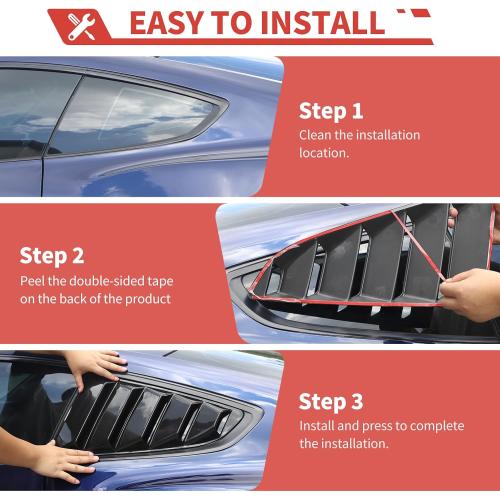 EASY TO INSTALL

Step 1
Clean the installation location.

Step 2
Peel the double-sided tape on the back of the product

Step 3
Install and press to complete the installation.