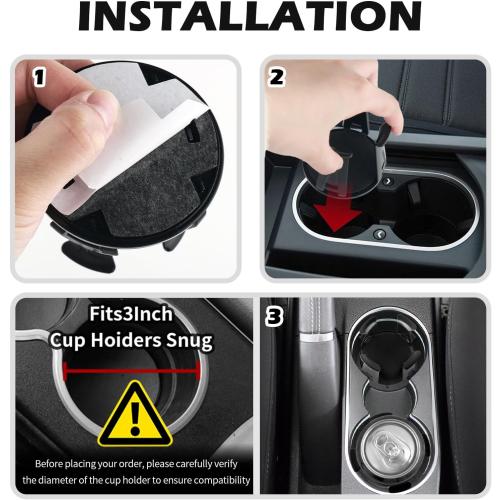 INSTALLATION

1

2

Fits3Inch
Cup Hoiders Snug

Before placing your order, please carefully verify the diameter of the cup holder to ensure compatibility

3