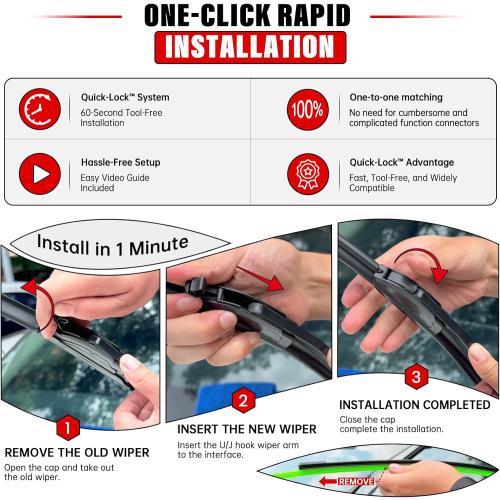 ONE-CLICK RAPID
INSTALLATION

Quick-Lock™ System
60-Second Tool-Free Installation

100%
One-to-one matching
No need for cumbersome and complicated function connectors

Hassle-Free Setup
Easy Video Guide Included

Quick-Lock™ Advantage
Fast, Tool-Free, and Widely Compatible

Install in 1 Minute

1
REMOVE THE OLD WIPER
Open the cap and take out the old wiper.

2
INSERT THE NEW WIPER
Insert the U/J hook wiper arm to the interface.

3
INSTALLATION COMPLETED
Close the cap complete the installation.

REMOVE