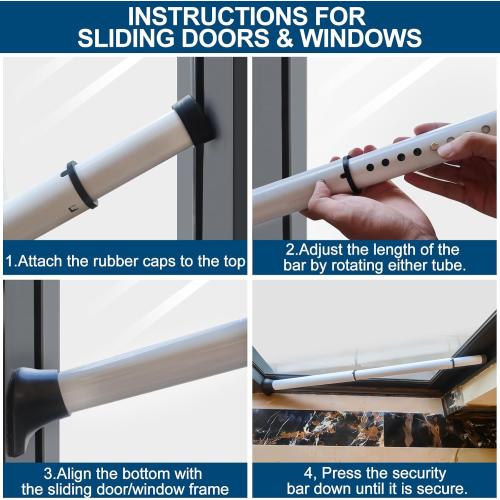 INSTRUCTIONS FOR SLIDING DOORS & WINDOWS

1.Attach the rubber caps to the top

2.Adjust the length of the bar by rotating either tube.

3.Align the bottom with the sliding door/window frame

4, Press the security bar down until it is secure.