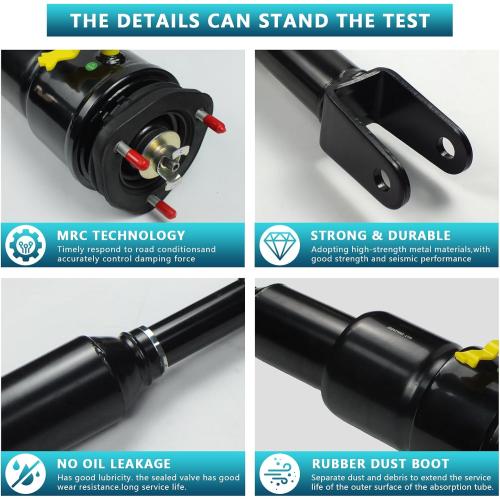 THE DETAILS CAN STAND THE TEST

MRC TECHNOLOGY
Timely respond to road conditionsand accurately control damping force

STRONG & DURABLE
Adopting high-strength metal materials,with good strength and seismic performance

NO OIL LEAKAGE
Has good lubricity. the sealed valve has good wear resistance.long service life.

RUBBER DUST BOOT
Separate dust and debris to extend the service life of the outer surface of the absorption tube.