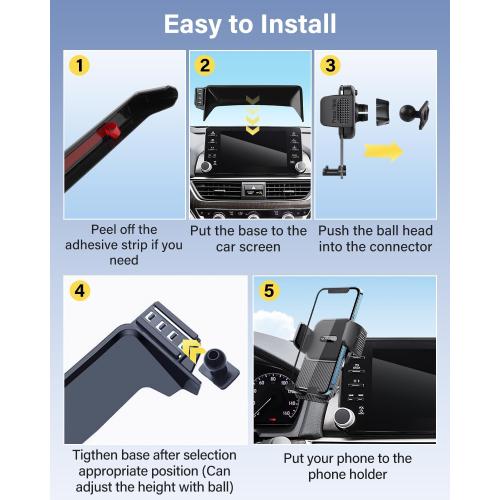 Easy to Install

1

Peel off the adhesive strip if you need

2

Put the base to the car screen

3

Push the ball head into the connector

4

Tigthen base after selection appropriate position (Can adjust the height with ball)

5

Put your phone to the phone holder