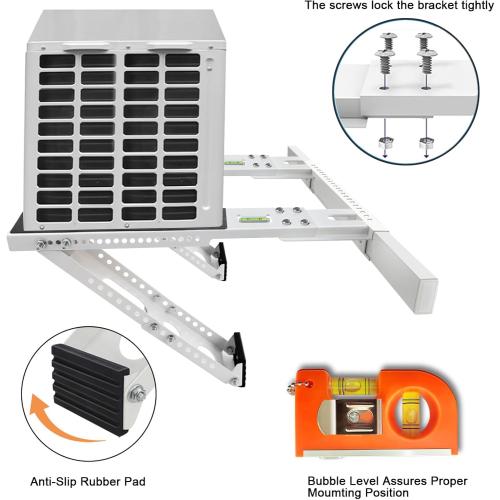 The screws lock the bracket tightly

Anti-Slip Rubber Pad

Bubble Level Assures Proper Moumting Position