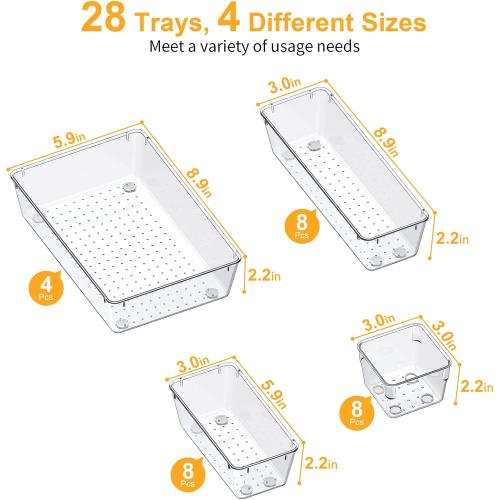 28 Trays, 4 Different Sizes
Meet a variety of usage needs

5.9in
8.9in
2.2in
4 Pcs

3.0in
8.9in
2.2in
8 Pcs

3.0in
5.9in
2.2in
8 Pcs

3.0in
3.0in
2.2in
8 Pcs