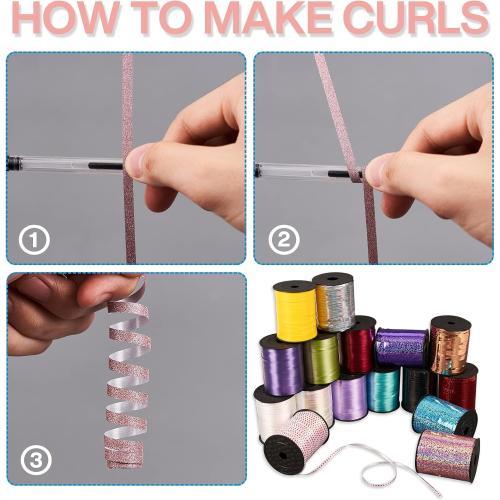 HOW TO MAKE CURLS

①

②

③