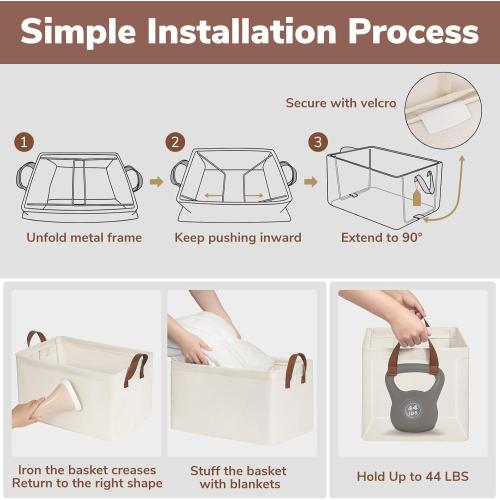 Simple Installation Process

Secure with velcro

1

Unfold metal frame

2

Keep pushing inward

3

Extend to 90°

Iron the basket creases
Return to the right shape

Stuff the basket
with blankets

44 LBS

Hold Up to 44 LBS