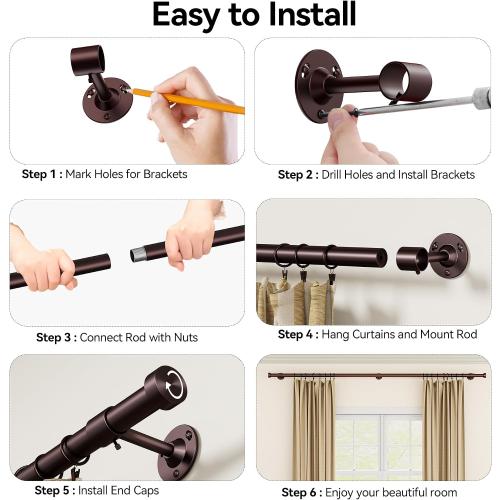 Easy to Install

Step 1 : Mark Holes for Brackets

Step 2 : Drill Holes and Install Brackets

Step 3 : Connect Rod with Nuts

Step 4 : Hang Curtains and Mount Rod

Step 5 : Install End Caps

Step 6 : Enjoy your beautiful room