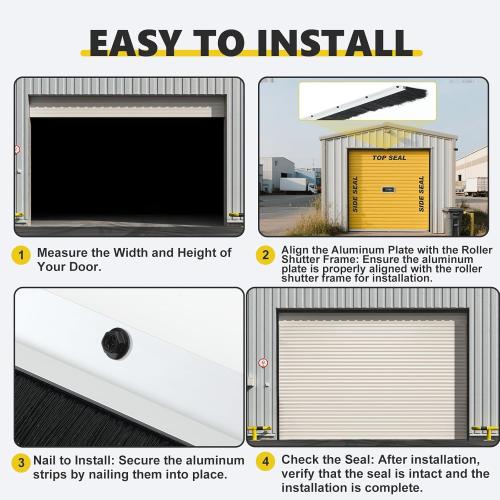 EASY TO INSTALL

TOP SEAL

SIDE SEAL

SIDE SEAL

1 Measure the Width and Height of Your Door.

2 Align the Aluminum Plate with the Roller Shutter Frame: Ensure the aluminum plate is properly aligned with the roller shutter frame for installation.

3 Nail to Install: Secure the aluminum strips by nailing them into place.

4 Check the Seal: After installation, verify that the seal is intact and the installation is complete.