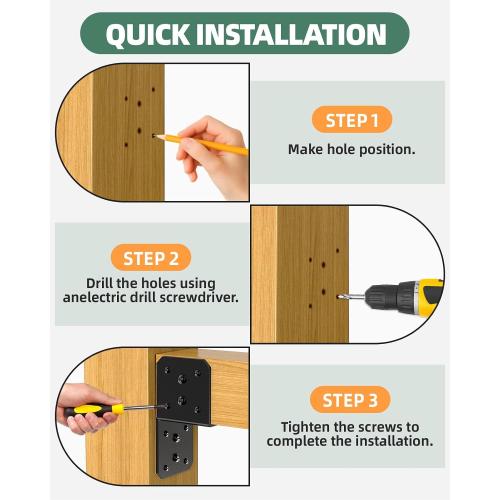 QUICK INSTALLATION

STEP 1

Make hole position.

STEP 2

Drill the holes using anelectric drill screwdriver.

STEP 3

Tighten the screws to complete the installation.