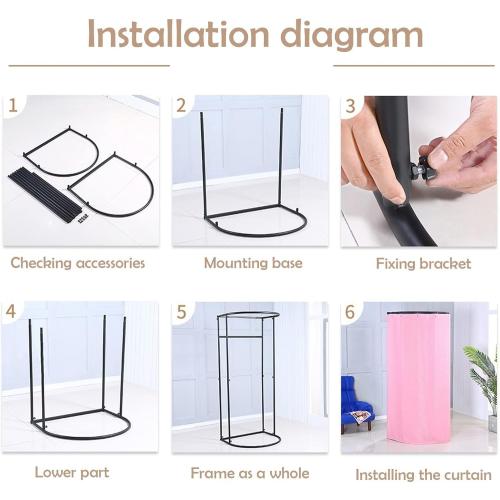 Installation diagram

1

Checking accessories

2

Mounting base

3

Fixing bracket

4

Lower part

5

Frame as a whole

6

Installing the curtain