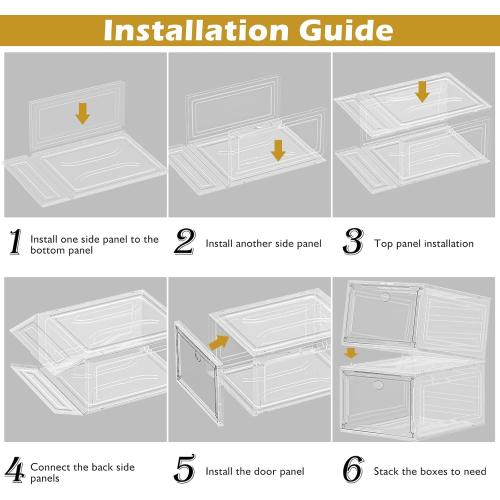 Installation Guide

1 Install one side panel to the bottom panel

2 Install another side panel

3 Top panel installation

4 Connect the back side panels

5 Install the door panel

6 Stack the boxes to need