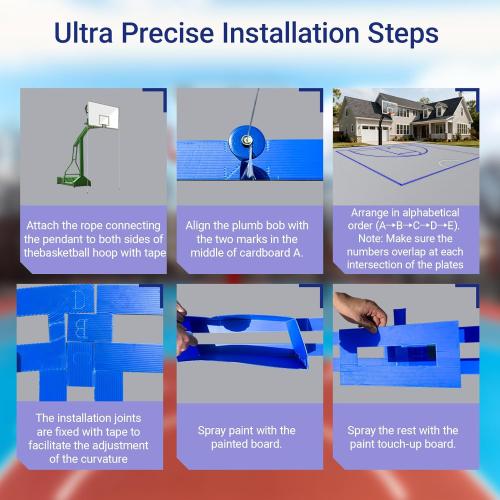 Ultra Precise Installation Steps

Attach the rope connecting the pendant to both sides of thebasketball hoop with tape

Align the plumb bob with the two marks in the middle of cardboard A.

Arrange in alphabetical order (A→B→C→D→E). Note: Make sure the numbers overlap at each intersection of the plates

D

B

The installation joints are fixed with tape to facilitate the adjustment of the curvature

Spray paint with the painted board.

Spray the rest with the paint touch-up board.