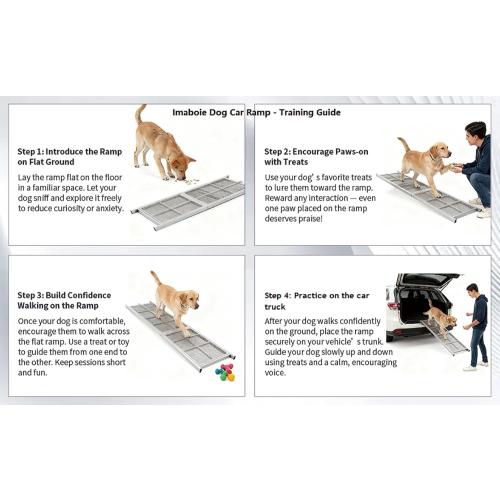 Imaboie Dog Car Ramp - Training Guide

Step 1: Introduce the Ramp on Flat Ground

Lay the ramp flat on the floor in a familiar space. Let your dog sniff and explore it freely to reduce curiosity or anxiety.

Step 2: Encourage Paws-on with Treats

Use your dog's favorite treats to lure them toward the ramp. Reward any interaction — even one paw placed on the ramp deserves praise!

Step 3: Build Confidence Walking on the Ramp

Once your dog is comfortable, encourage them to walk across the flat ramp. Use a treat or toy to guide them from one end to the other. Keep sessions short and fun.

Step 4: Practice on the car truck

After your dog walks confidently on the ground, place the ramp securely on your vehicle's trunk. Guide your dog slowly up and down using treats and a calm, encouraging voice.