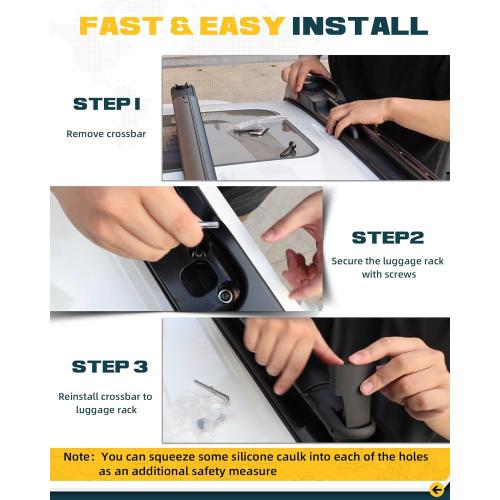 FAST & EASY INSTALL

STEP 1

Remove crossbar

STEP2

Secure the luggage rack with screws

STEP 3

Reinstall crossbar to luggage rack

Note: You can squeeze some silicone caulk into each of the holes as an additional safety measure