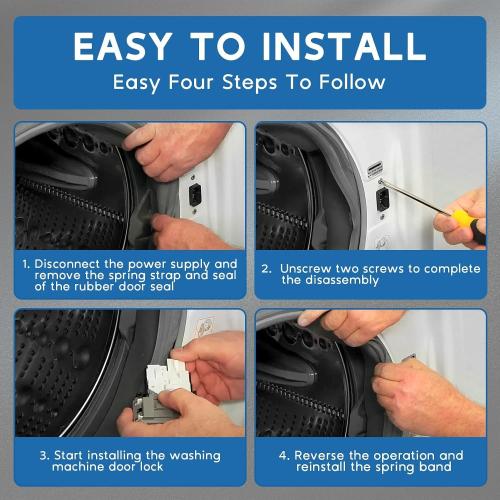 EASY TO INSTALL
Easy Four Steps To Follow

1. Disconnect the power supply and remove the spring strap and seal of the rubber door seal

2. Unscrew two screws to complete the disassembly

3. Start installing the washing machine door lock

4. Reverse the operation and reinstall the spring band