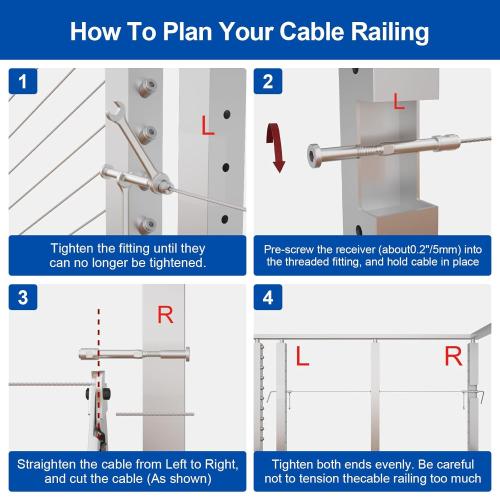 How To Plan Your Cable Railing

1

L

Tighten the fitting until they can no longer be tightened.

2

L

Pre-screw the receiver (about0.2"/5mm) into the threaded fitting, and hold cable in place

3

R

Straighten the cable from Left to Right, and cut the cable (As shown)

4

L

R

Tighten both ends evenly. Be careful not to tension thecable railing too much