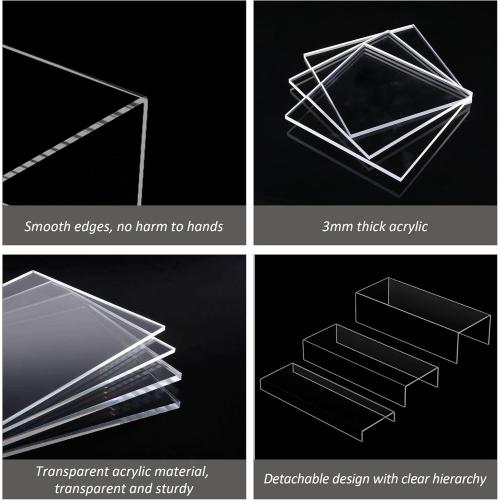 Smooth edges, no harm to hands

3mm thick acrylic

Transparent acrylic material, transparent and sturdy

Detachable design with clear hierarchy