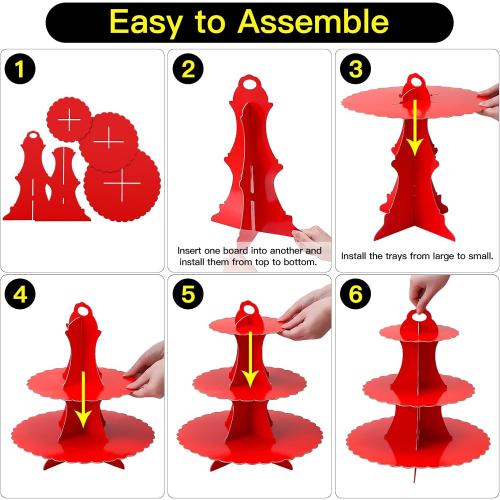 Easy to Assemble

1

2

Insert one board into another and install them from top to bottom.

3

Install the trays from large to small.

4

5

6