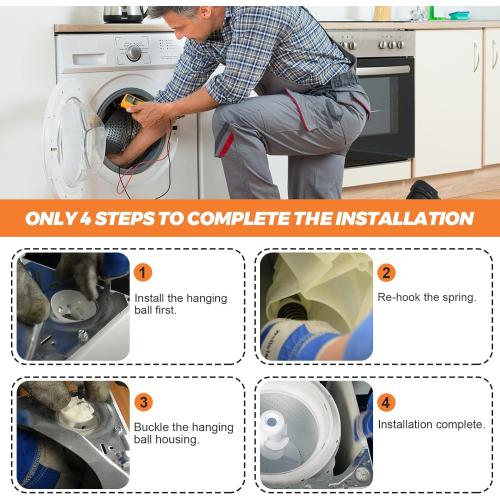 ONLY 4 STEPS TO COMPLETE THE INSTALLATION

1
Install the hanging ball first.

2
Re-hook the spring.

3
Buckle the hanging ball housing.

4
Installation complete.