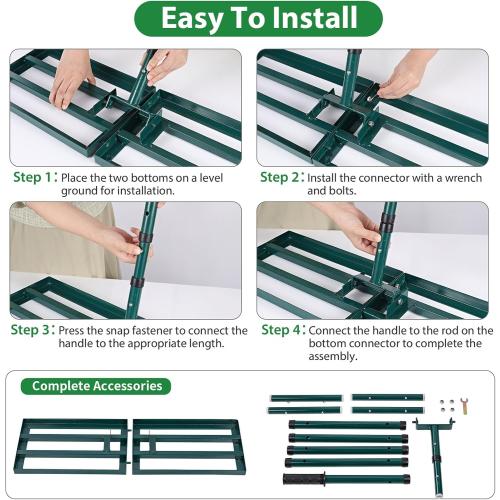 Easy To Install

Step 1: Place the two bottoms on a level ground for installation.

Step 2: Install the connector with a wrench and bolts.

Step 3: Press the snap fastener to connect the handle to the appropriate length.

Step 4: Connect the handle to the rod on the bottom connector to complete the assembly.

Complete Accessories