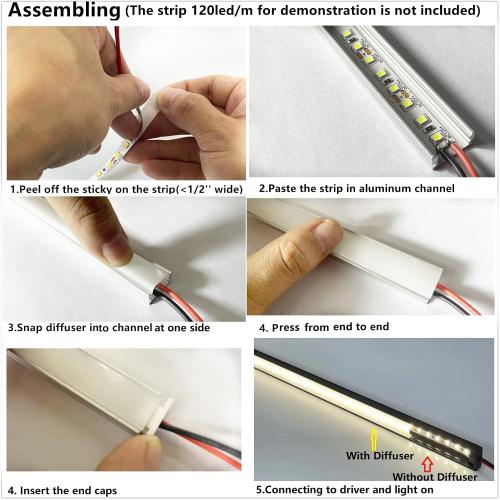 Assembling (The strip 120led/m for demonstration is not included)

1.Peel off the sticky on the strip(<1/2'' wide)

2.Paste the strip in aluminum channel

3.Snap diffuser into channel at one side

4. Press from end to end

4. Insert the end caps

With Diffuser

Without Diffuser

5.Connecting to driver and light on