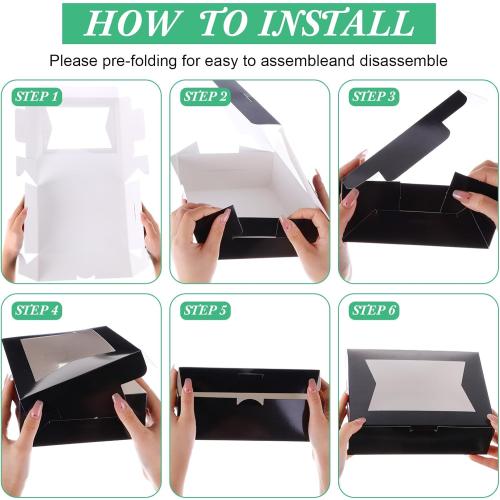 HOW TO INSTALL

Please pre-folding for easy to assembleand disassemble

STEP 1

STEP 2

STEP 3

STEP 4

STEP 5

STEP 6