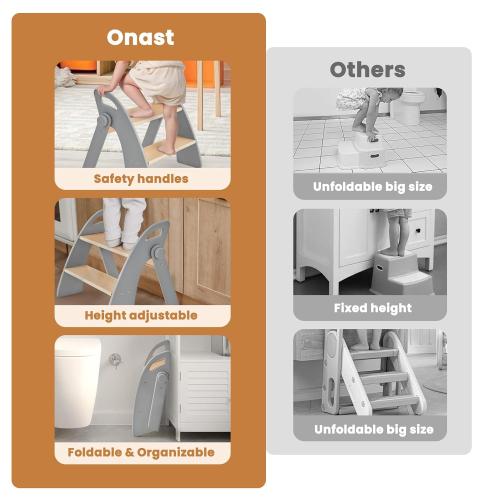 Onast

Safety handles

Height adjustable

Foldable & Organizable

Others

Unfoldable big size

Fixed height

Unfoldable big size