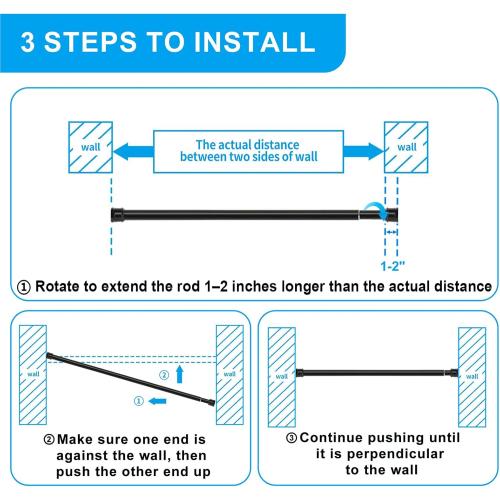 3 STEPS TO INSTALL

wall

The actual distance between two sides of wall

wall

1-2"

① Rotate to extend the rod 1–2 inches longer than the actual distance

wall

②

①

wall

② Make sure one end is against the wall, then push the other end up

wall

wall

③ Continue pushing until it is perpendicular to the wall