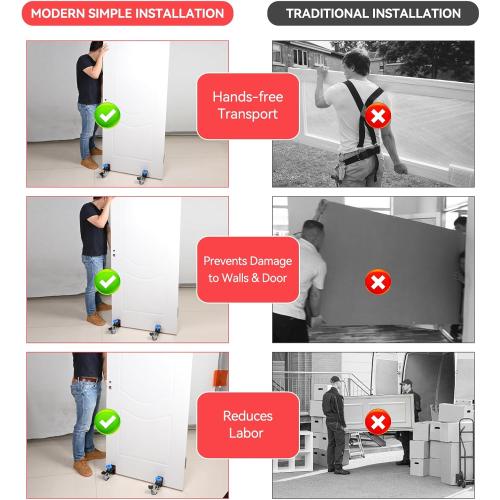 MODERN SIMPLE INSTALLATION

TRADITIONAL INSTALLATION

Hands-free Transport

Prevents Damage to Walls & Door

Reduces Labor